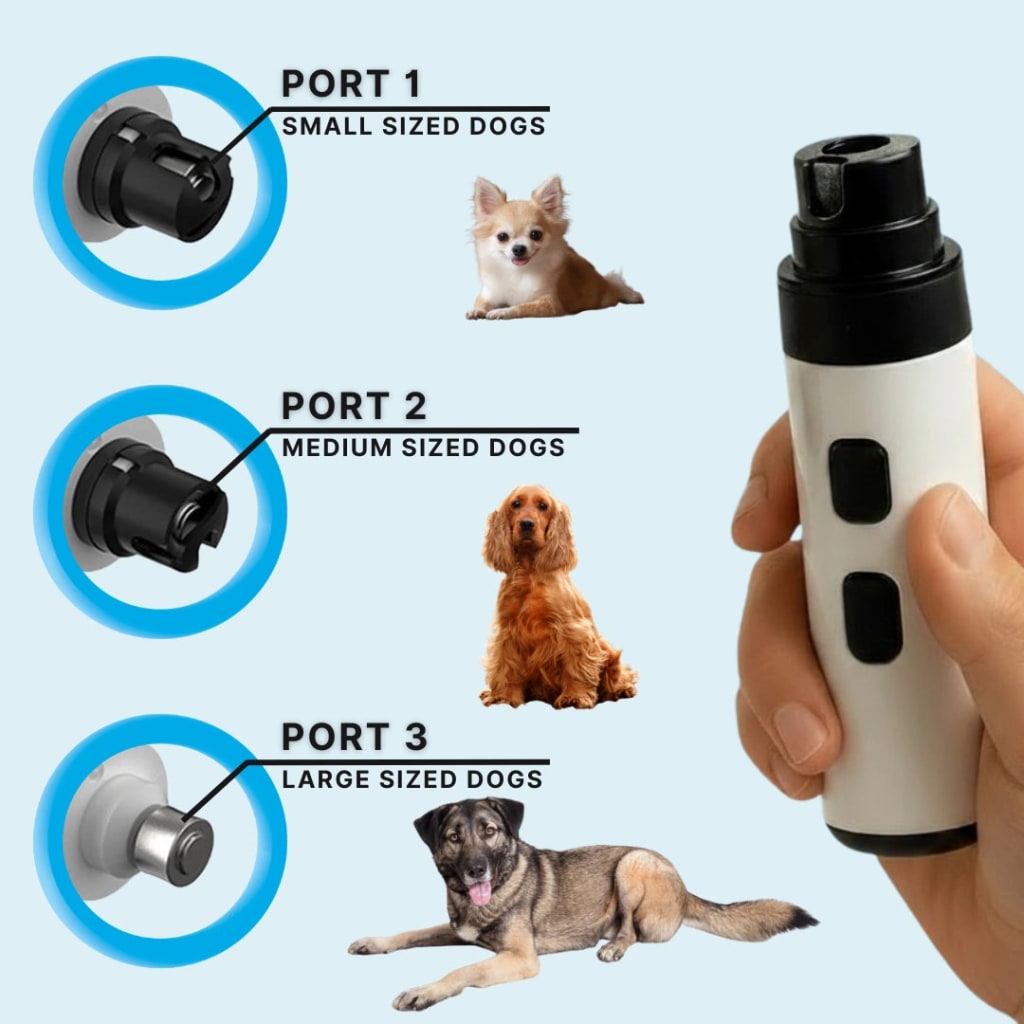 PORT 1
SMALL SIZED DOGS

PORT 2
MEDIUM SIZED DOGS

PORT 3
LARGE SIZED DOGS